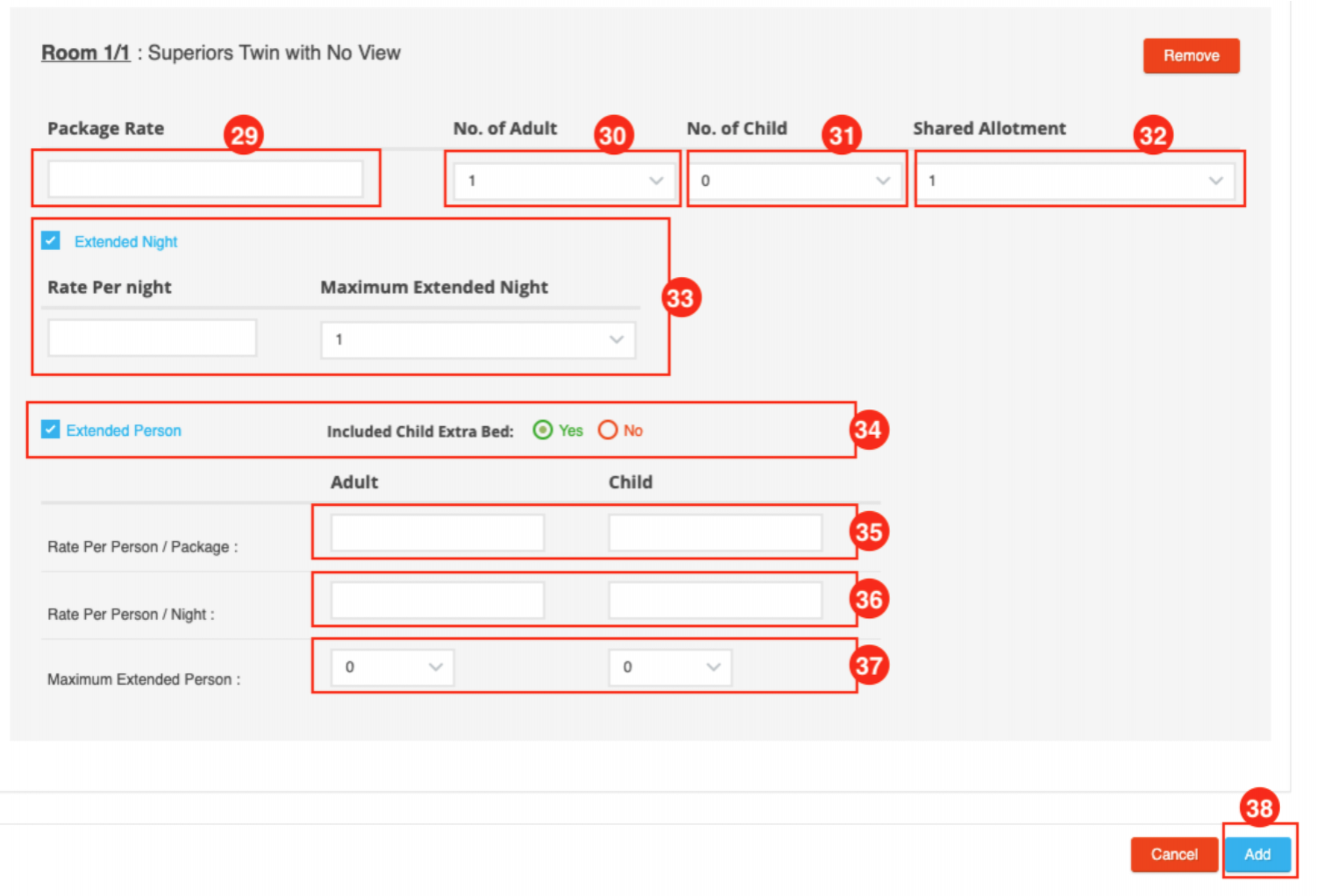 Room 1/1 : Superiors Twin with No View

Remove

Package Rate 29

No. of Adult 30

1

No. of Child 31

0

Shared Allotment 32

1

Extended Night

Rate Per night

Maximum Extended Night

1

33

Extended Person

Included Child Extra Bed: Yes No

34

Adult

Child

Rate Per Person / Package :

35

Rate Per Person / Night :

36

Maximum Extended Person :

0

0

37

38

Cancel

Add